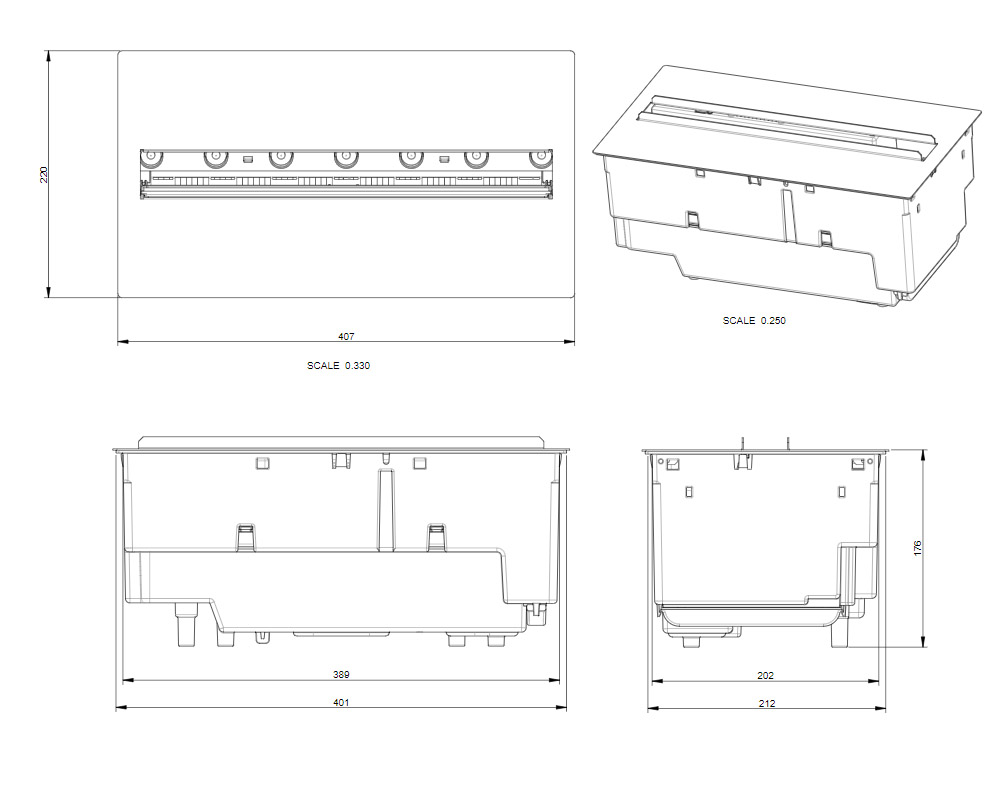 220

407

SCALE 0.330

SCALE 0.250

389

401

176

202

212